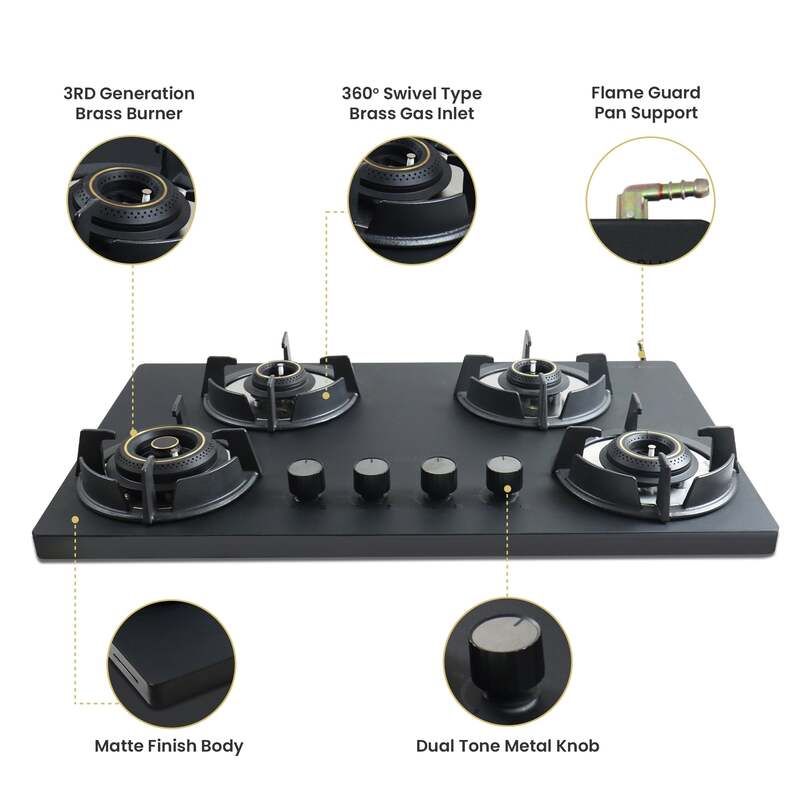 3RD Generation Brass Burner

360° Swivel Type Brass Gas Inlet

Flame Guard Pan Support

Matte Finish Body

Dual Tone Metal Knob