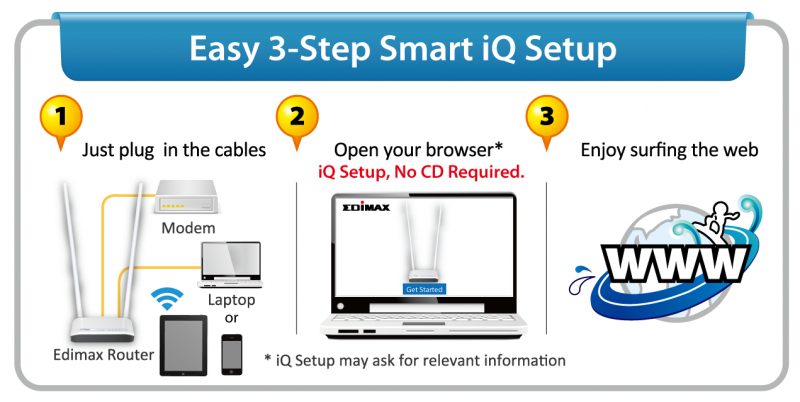 Easy 3-Step Smart iQ Setup

1

Just plug in the cables

Modem

Laptop or

Edimax Router

2

Open your browser*

iQ Setup, No CD Required.

EDIMAX

Get Started

* iQ Setup may ask for relevant information

3

Enjoy surfing the web

WWW