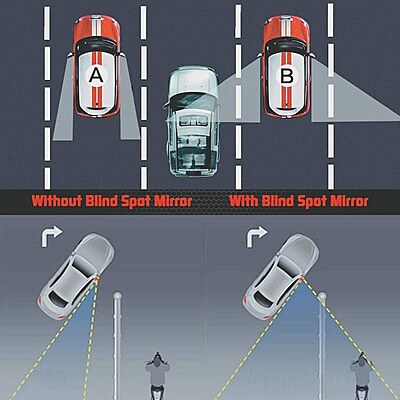 A

B

Without Blind Spot Mirror

With Blind Spot Mirror