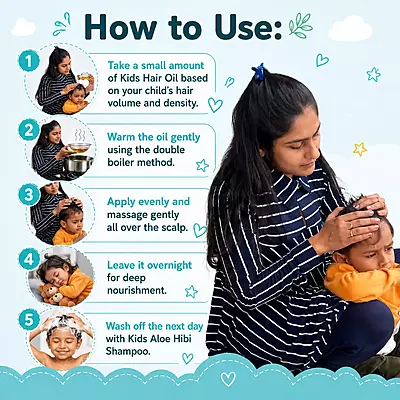 How to Use:

1
Take a small amount of Kids Hair Oil based on your child's hair volume and density.

2
Warm the oil gently using the double boiler method.

3
Apply evenly and massage gently all over the scalp.

4
Leave it overnight for deep nourishment.

5
Wash off the next day with Kids Aloe Hibi Shampoo.