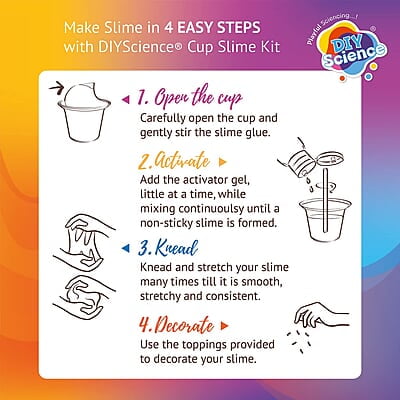 Make Slime in 4 EASY STEPS
with DIYScience® Cup Slime Kit

Playful Sciencing...!
DIY Science®

1. Open the cup
Carefully open the cup and gently stir the slime glue.

2. Activate
Add the activator gel, little at a time, while mixing continuoulsy until a non-sticky slime is formed.

3. Knead
Knead and stretch your slime many times till it is smooth, stretchy and consistent.

4. Decorate
Use the toppings provided to decorate your slime.