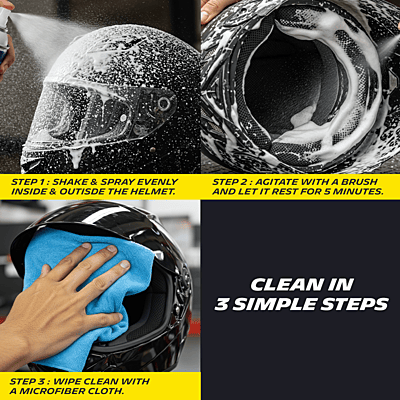 STEP 1 : SHAKE & SPRAY EVENLY INSIDE & OUTISDE THE HELMET.

STEP 2 : AGITATE WITH A BRUSH AND LET IT REST FOR 5 MINUTES.

STEP 3 : WIPE CLEAN WITH A MICROFIBER CLOTH.

CLEAN IN 3 SIMPLE STEPS