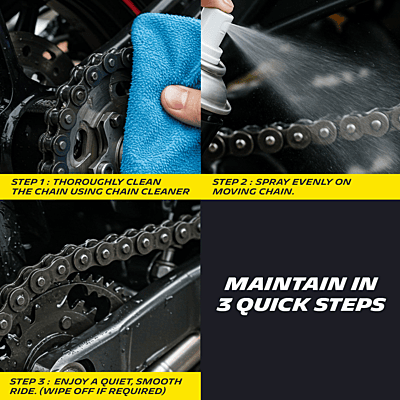 STEP 1 : THOROUGHLY CLEAN THE CHAIN USING CHAIN CLEANER

STEP 2 : SPRAY EVENLY ON MOVING CHAIN.

STEP 3 : ENJOY A QUIET, SMOOTH RIDE. (WIPE OFF IF REQUIRED)

MAINTAIN IN 3 QUICK STEPS