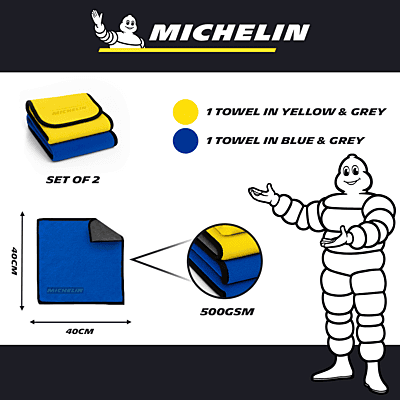 MICHELIN

MICHELIN

SET OF 2

1 TOWEL IN YELLOW & GREY

1 TOWEL IN BLUE & GREY

40CM

MICHELIN

40CM

500GSM