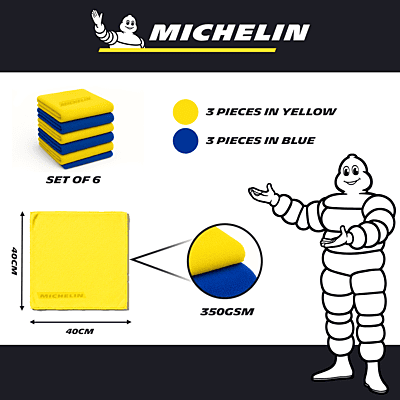 MICHELIN

MICHELIN

SET OF 6

3 PIECES IN YELLOW

3 PIECES IN BLUE

40CM

MICHELIN

40CM

350GSM