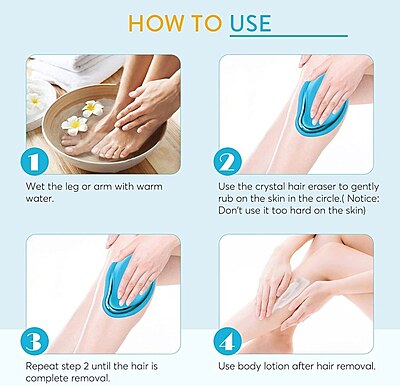 HOW TO USE

1

Wet the leg or arm with warm water.

2

Use the crystal hair eraser to gently rub on the skin in the circle.( Notice: Don't use it too hard on the skin)

3

Repeat step 2 until the hair is complete removal.

4

Use body lotion after hair removal.