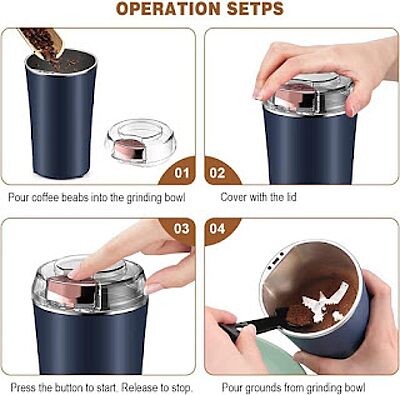 OPERATION SETPS

01

Pour coffee beabs into the grinding bowl

02

Cover with the lid

03

Press the button to start. Release to stop.

04

Pour grounds from grinding bowl