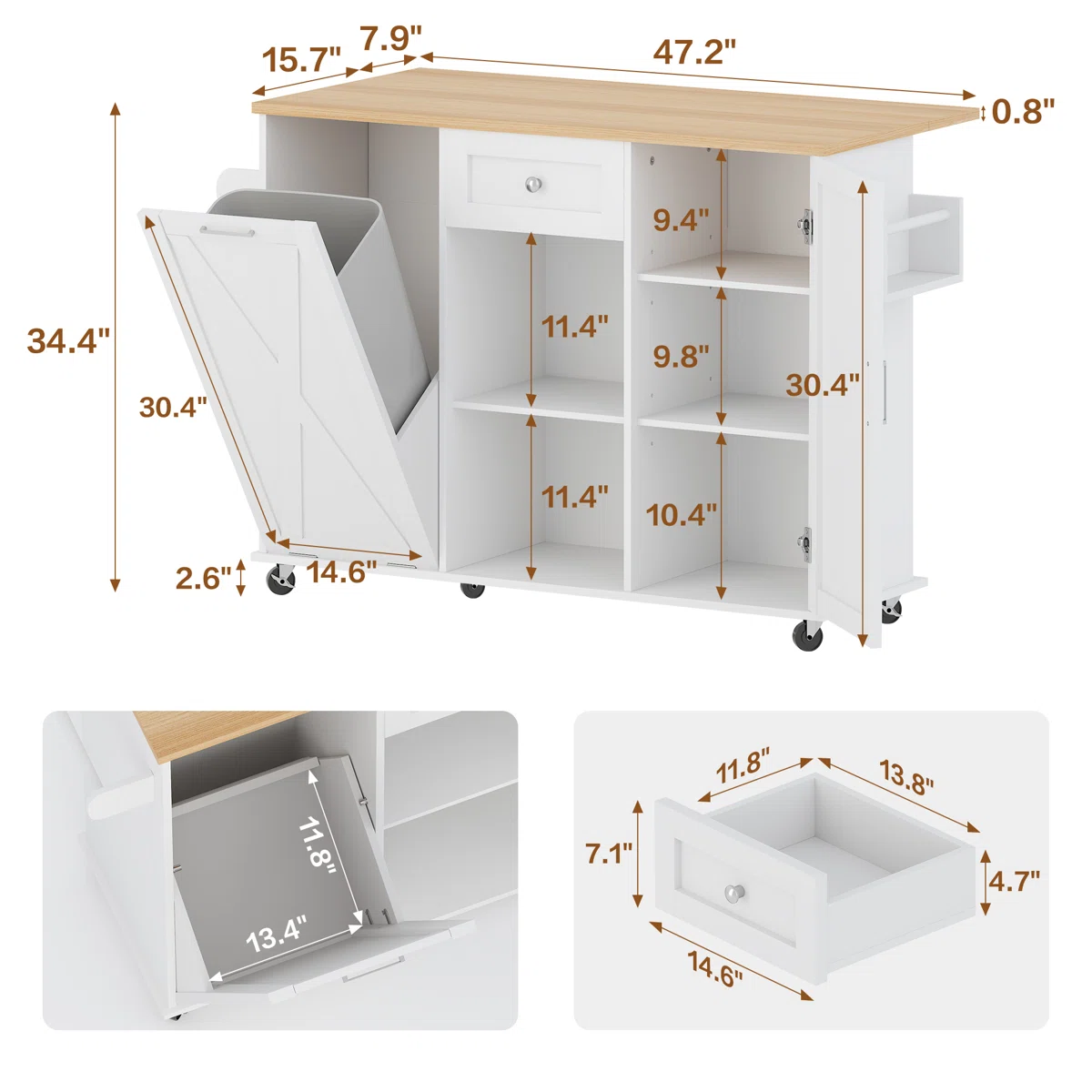 15.7"
7.9"
47.2"
0.8"
34.4"
30.4"
9.4"
11.4"
9.8"
30.4"
11.4"
10.4"
2.6"
14.6"

11.8"
13.4"

11.8"
13.8"
7.1"
4.7"
14.6"