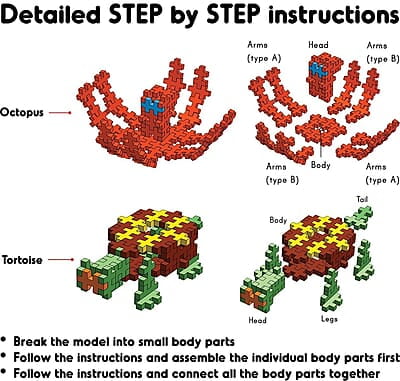 Detailed STEP by STEP instructions

Octopus

Arms (type A)

Head

Arms (type B)

Arms (type B)

Body

Arms (type A)

Tortoise

Body

Tail

Head

Legs

• Break the model into small body parts
• Follow the instructions and assemble the individual body parts first
• Follow the instructions and connect all the body parts together