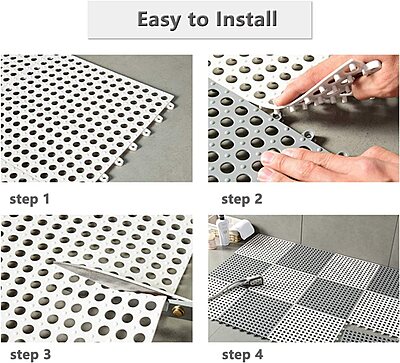 Easy to Install

step 1

step 2

step 3

step 4