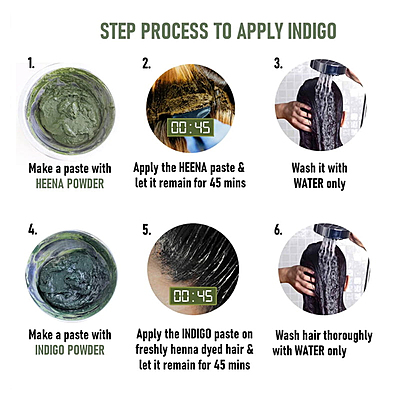 STEP PROCESS TO APPLY INDIGO

1.

Make a paste with HEENA POWDER

2.

00:45

Apply the HEENA paste & let it remain for 45 mins

3.

Wash it with WATER only

4.

Make a paste with INDIGO POWDER

5.

00:45

Apply the INDIGO paste on freshly henna dyed hair & let it remain for 45 mins

6.

Wash hair thoroughly with WATER only