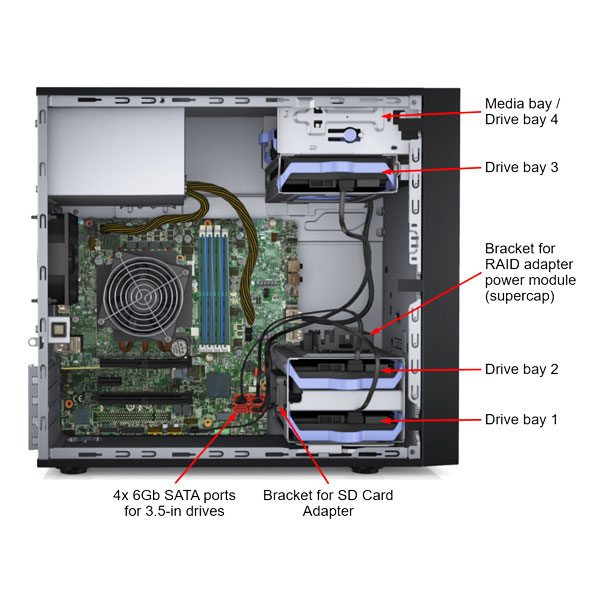 Media bay / Drive bay 4

Drive bay 3

Bracket for RAID adapter power module (supercap)

Drive bay 2

Drive bay 1

4x 6Gb SATA ports for 3.5-in drives

Bracket for SD Card Adapter