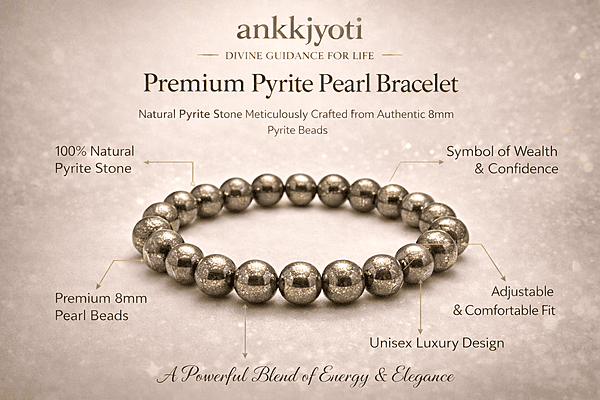 ankkjyoti

DIVINE GUIDANCE FOR LIFE

Premium Pyrite Pearl Bracelet

Natural Pyrite Stone Meticulously Crafted from Authentic 8mm Pyrite Beads

100% Natural Pyrite Stone

Symbol of Wealth & Confidence

Premium 8mm Pearl Beads

Adjustable & Comfortable Fit

Unisex Luxury Design

A Powerful Blend of Energy & Elegance