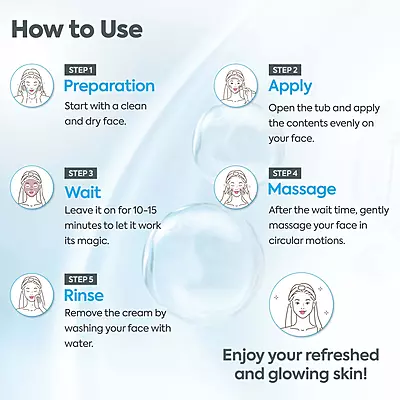 How to Use

STEP 1
Preparation
Start with a clean and dry face.

STEP 2
Apply
Open the tub and apply the contents evenly on your face.

STEP 3
Wait
Leave it on for 10-15 minutes to let it work its magic.

STEP 4
Massage
After the wait time, gently massage your face in circular motions.

STEP 5
Rinse
Remove the cream by washing your face with water.

Enjoy your refreshed and glowing skin!