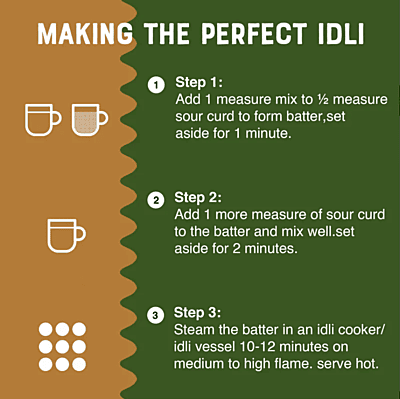 MAKING THE PERFECT IDLI

1 Step 1:
Add 1 measure mix to ½ measure sour curd to form batter,set aside for 1 minute.

2 Step 2:
Add 1 more measure of sour curd to the batter and mix well.set aside for 2 minutes.

3 Step 3:
Steam the batter in an idli cooker/ idli vessel 10-12 minutes on medium to high flame. serve hot.