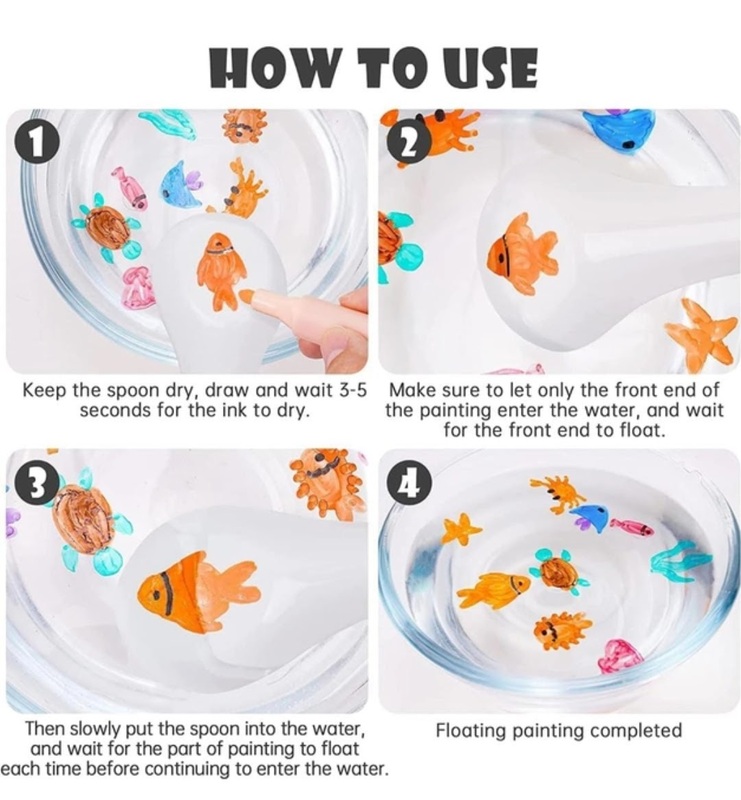 HOW TO USE

1

Keep the spoon dry, draw and wait 3-5 seconds for the ink to dry.

2

Make sure to let only the front end of the painting enter the water, and wait for the front end to float.

3

Then slowly put the spoon into the water, and wait for the part of painting to float each time before continuing to enter the water.

4

Floating painting completed