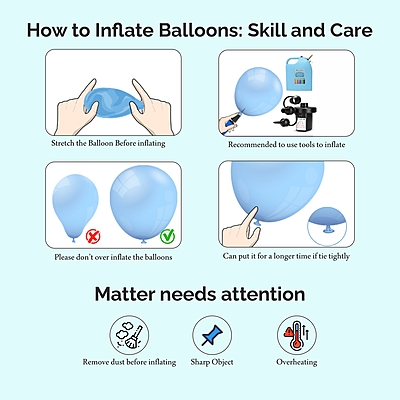 How to Inflate Balloons: Skill and Care

Stretch the Balloon Before inflating

Recommended to use tools to inflate

Please don't over inflate the balloons

Can put it for a longer time if tie tightly

Matter needs attention

Remove dust before inflating

Sharp Object

Overheating