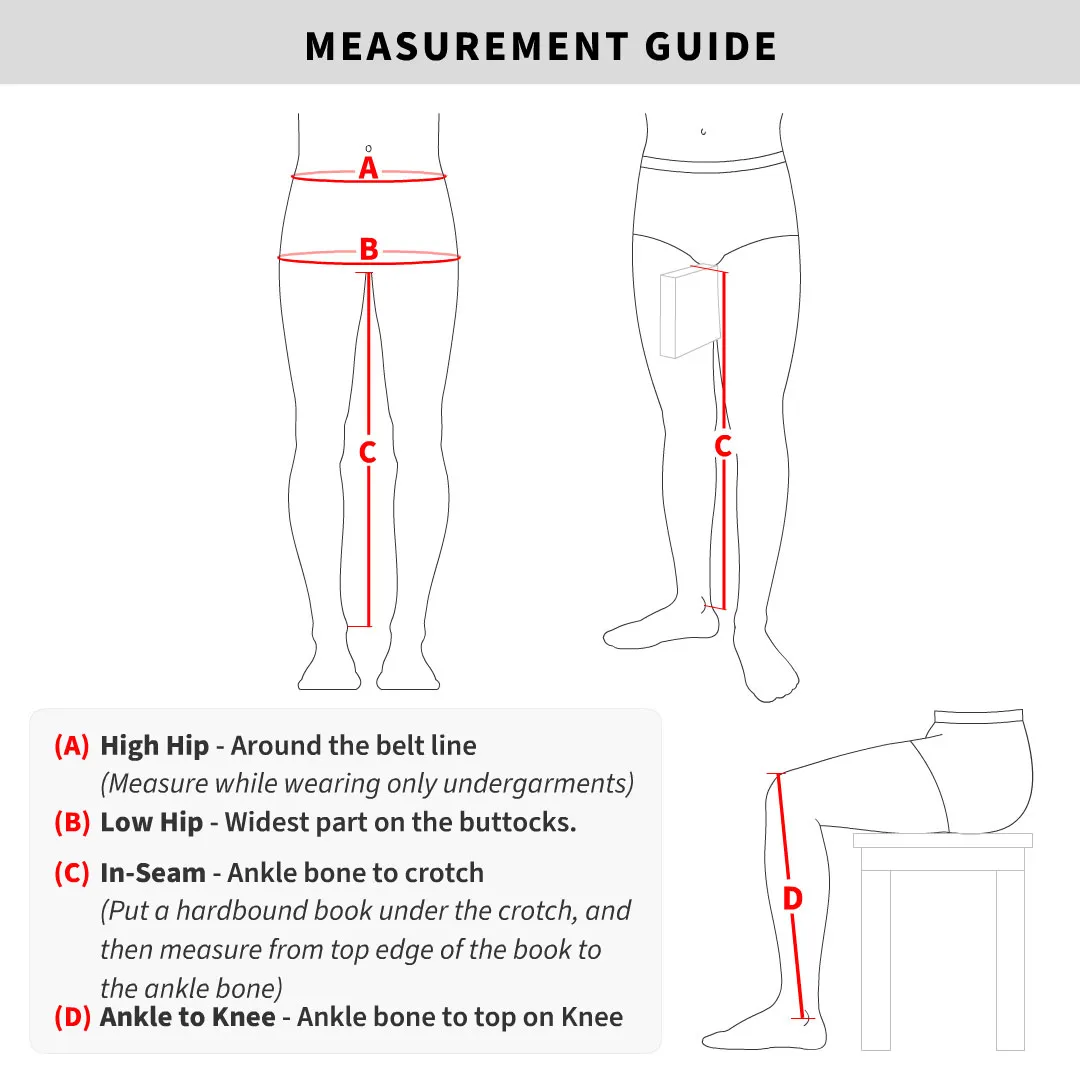 MEASUREMENT GUIDE

A

B

C

C

(A) High Hip - Around the belt line
(Measure while wearing only undergarments)

(B) Low Hip - Widest part on the buttocks.

(C) In-Seam - Ankle bone to crotch
(Put a hardbound book under the crotch, and then measure from top edge of the book to the ankle bone)

(D) Ankle to Knee - Ankle bone to top on Knee

D