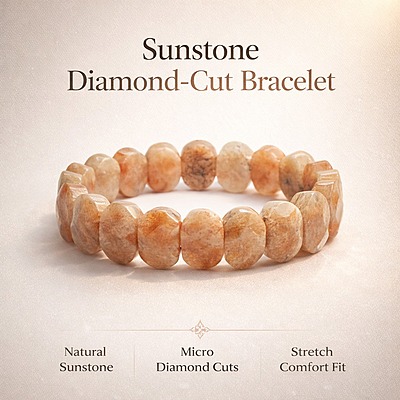 Sunstone
Diamond-Cut Bracelet

Natural Sunstone

Micro Diamond Cuts

Stretch Comfort Fit