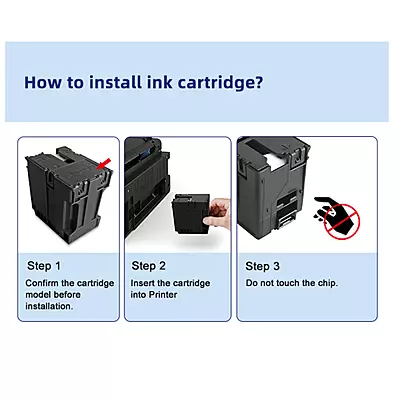 How to install ink cartridge?

Step 1
Confirm the cartridge model before installation.

Step 2
Insert the cartridge into Printer

Step 3
Do not touch the chip.