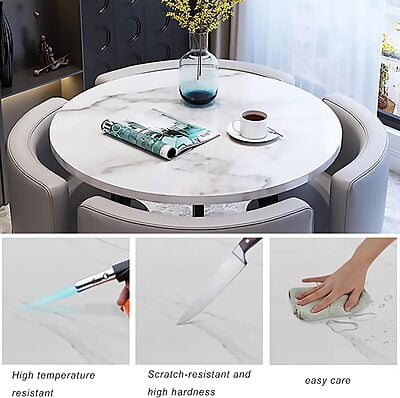 High temperature resistant

Scratch-resistant and high hardness

easy care