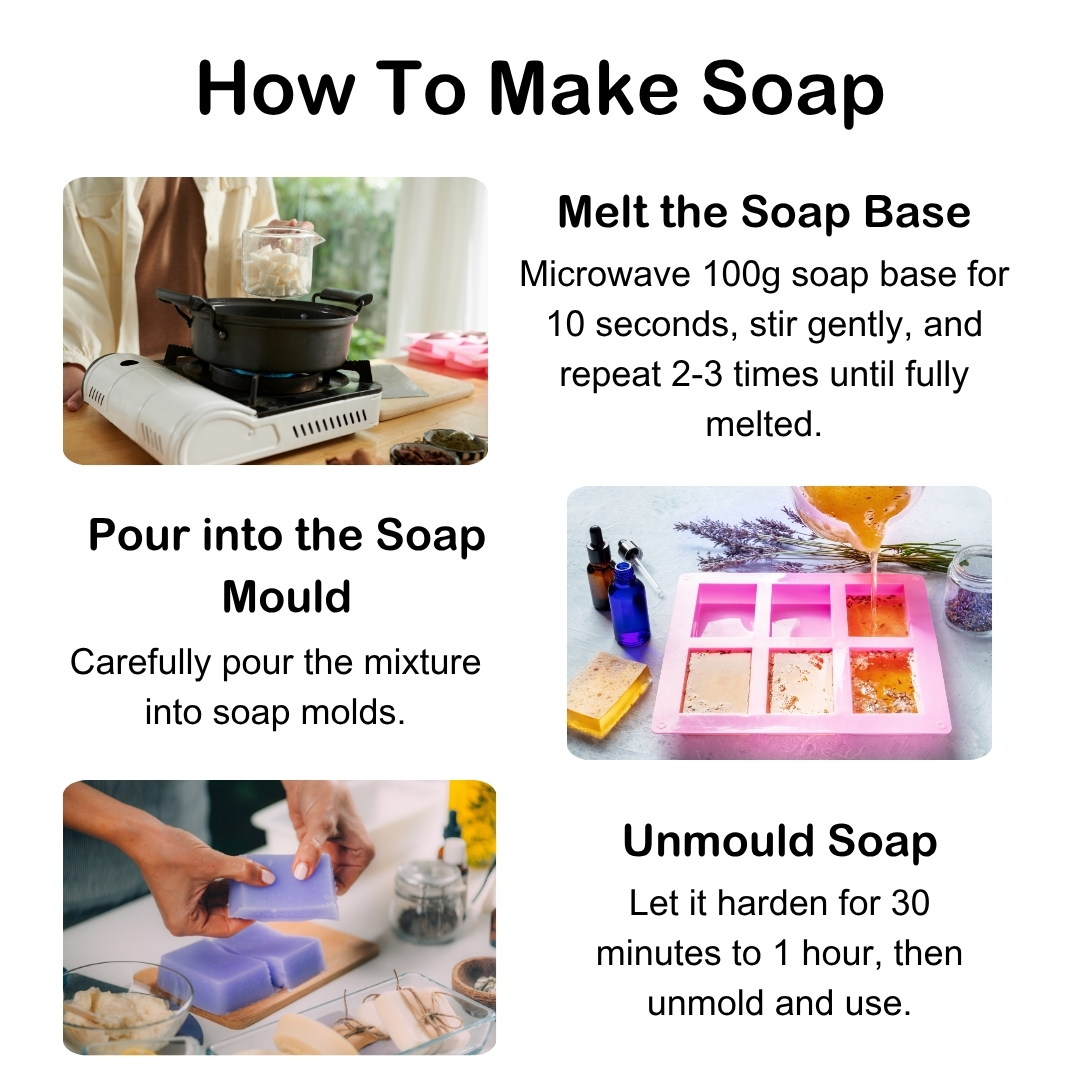 How To Make Soap

Melt the Soap Base

Microwave 100g soap base for 10 seconds, stir gently, and repeat 2-3 times until fully melted.

Pour into the Soap Mould

Carefully pour the mixture into soap molds.

Unmould Soap

Let it harden for 30 minutes to 1 hour, then unmold and use.