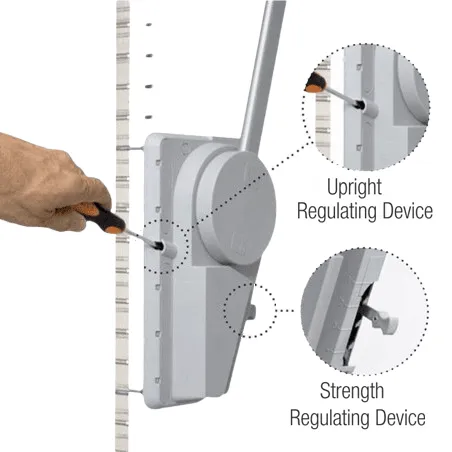 Upright Regulating Device

Strength Regulating Device