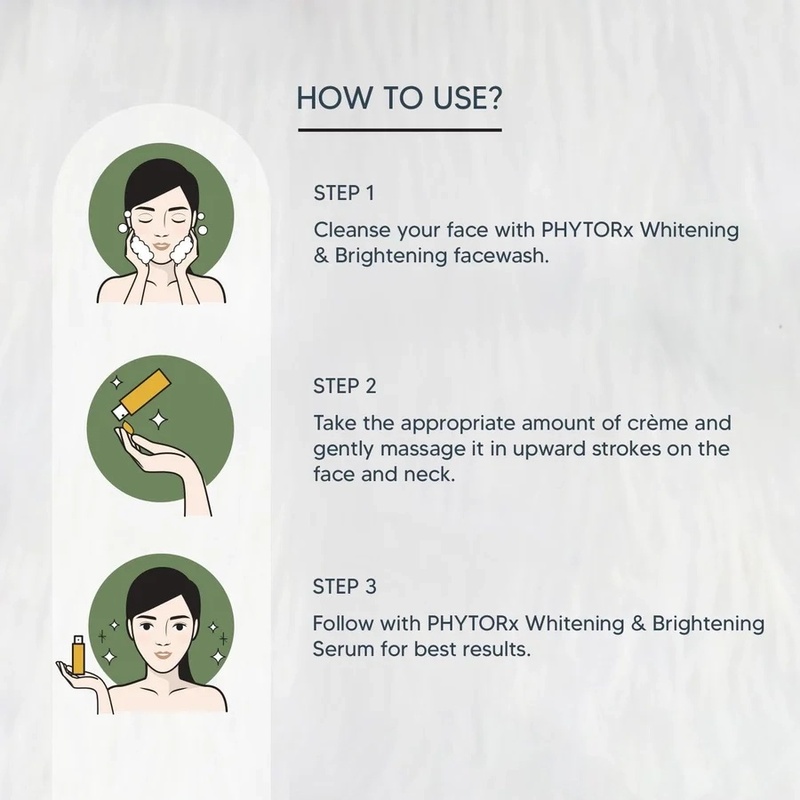 HOW TO USE?

STEP 1

Cleanse your face with PHYTORx Whitening & Brightening facewash.

STEP 2

Take the appropriate amount of crème and gently massage it in upward strokes on the face and neck.

STEP 3

Follow with PHYTORx Whitening & Brightening Serum for best results.