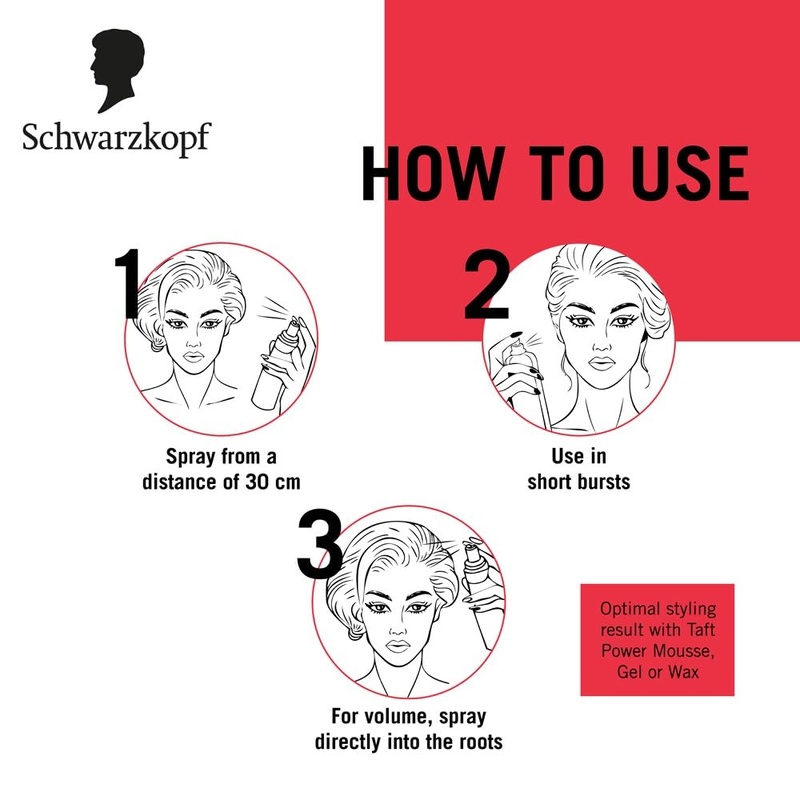 Schwarzkopf

HOW TO USE

1

Spray from a distance of 30 cm

2

Use in short bursts

3

For volume, spray directly into the roots

Optimal styling result with Taft Power Mousse, Gel or Wax