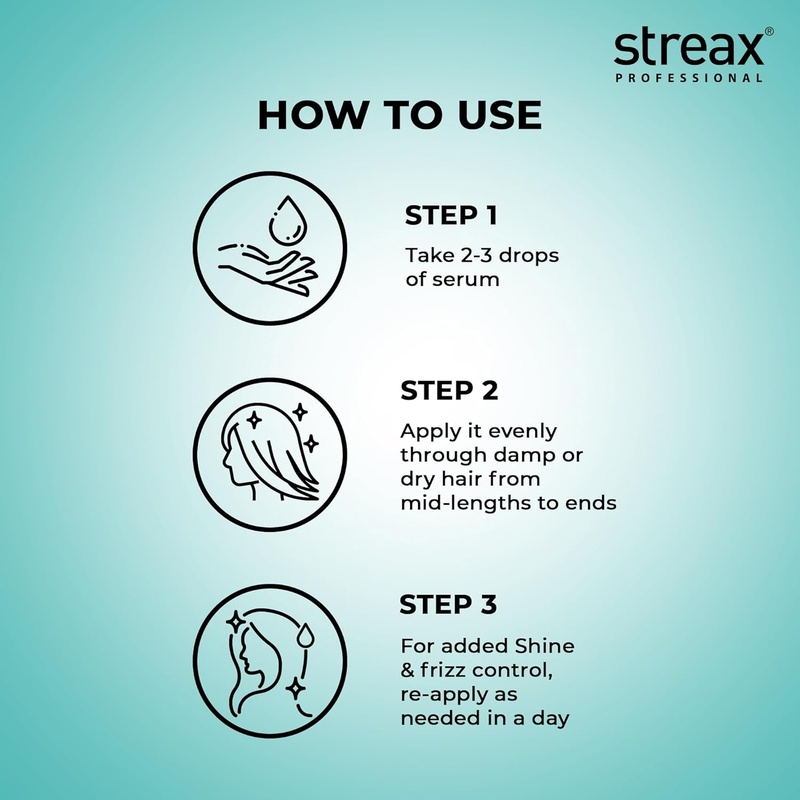 streax®
PROFESSIONAL

HOW TO USE

STEP 1
Take 2-3 drops of serum

STEP 2
Apply it evenly through damp or dry hair from mid-lengths to ends

STEP 3
For added Shine & frizz control, re-apply as needed in a day