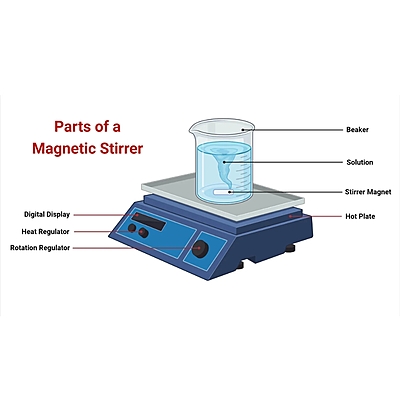 Parts of a Magnetic Stirrer

Beaker

Solution

Stirrer Magnet

Hot Plate

Digital Display

Heat Regulator

Rotation Regulator