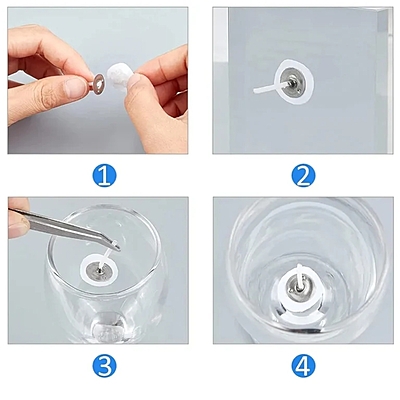 1

2

3

4