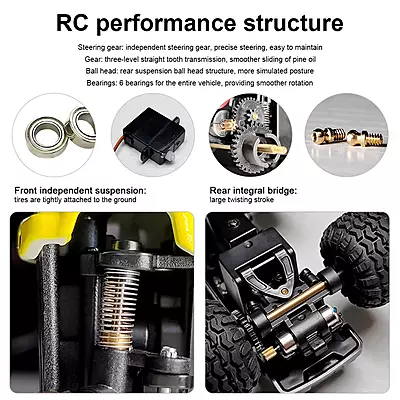 RC performance structure

Steering gear: independent steering gear, precise steering, easy to maintain
Gear: three-level straight tooth transmission, smoother sliding of pine oil
Ball head: rear suspension ball head structure, more simulated posture
Bearings: 6 bearings for the entire vehicle, providing smoother rotation

Front independent suspension:
tires are tightly attached to the ground

Rear integral bridge:
large twisting stroke