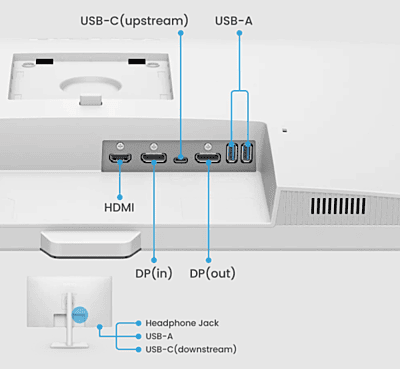 USB-C(upstream)
USB-A
HDMI
DP(in)
DP(out)
Headphone Jack
USB-A
USB-C(downstream)